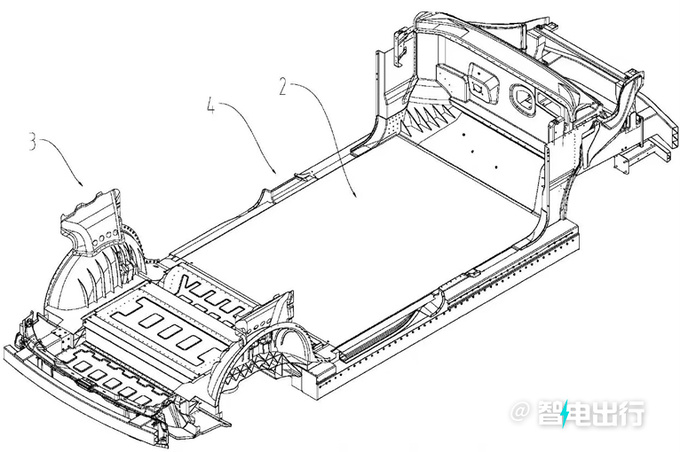 3

4

2

@ 智电出行