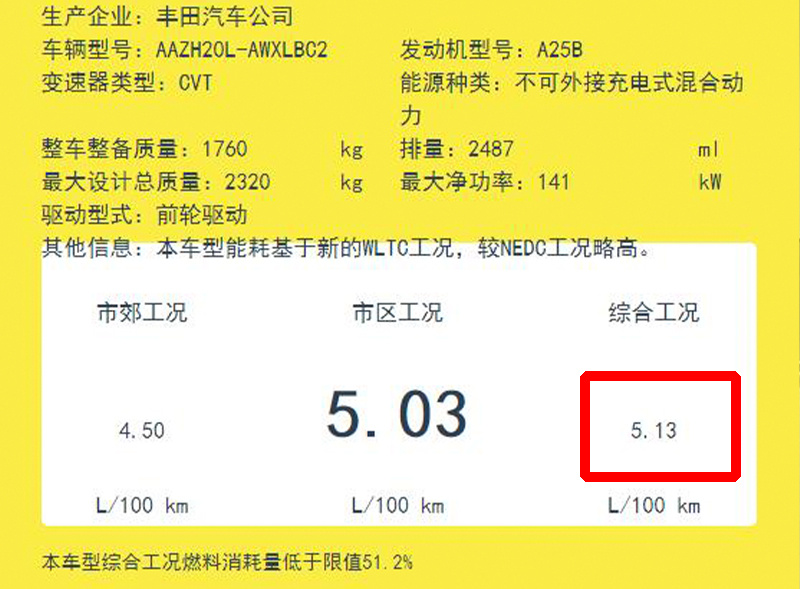 生产企业：丰田汽车公司
车辆型号：AAZH20L-AWXLBC2
发动机型号：A25B
变速器类型：CVT
能源种类：不可外接充电式混合动力
整车整备质量：1760 kg
排量：2487 ml
最大设计总质量：2320 kg
最大净功率：141 kW
驱动型式：前轮驱动
其他信息：本车型能耗基于新的WLTC工况，较NEDC工况略高。

| 市郊工况 | 市区工况 | 综合工况 |
|---|---|---|
| 4.50 | 5.03 | 5.13 |
| L/100 km | L/100 km | L/100 km |

本车型综合工况燃料消耗量低于限值51.2%