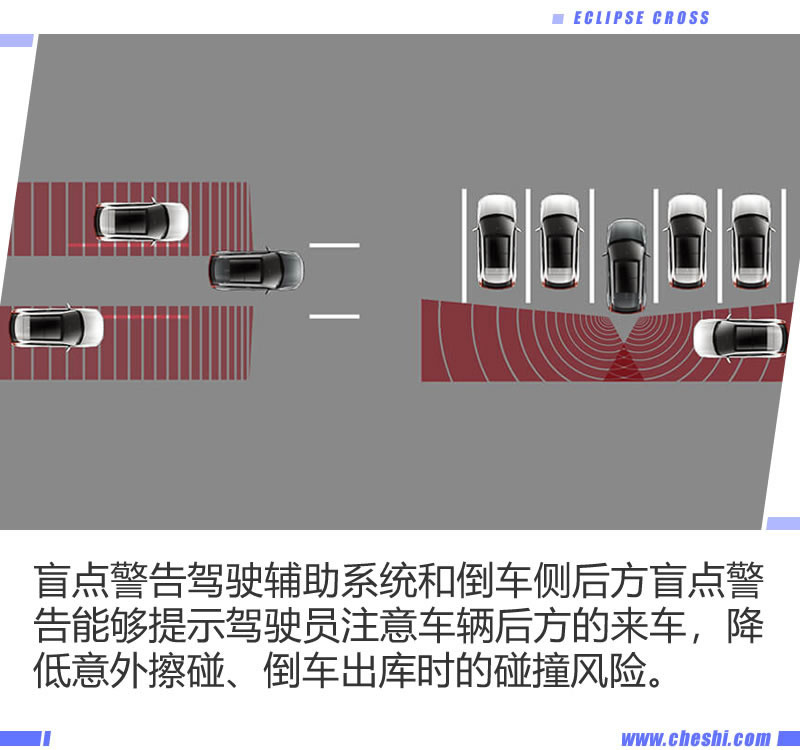 ECLIPSE CROSS

盲点警告驾驶辅助系统和倒车侧后方盲点警告能够提示驾驶员注意车辆后方的来车，降低意外擦碰、倒车出库时的碰撞风险。

www.cheshi.com