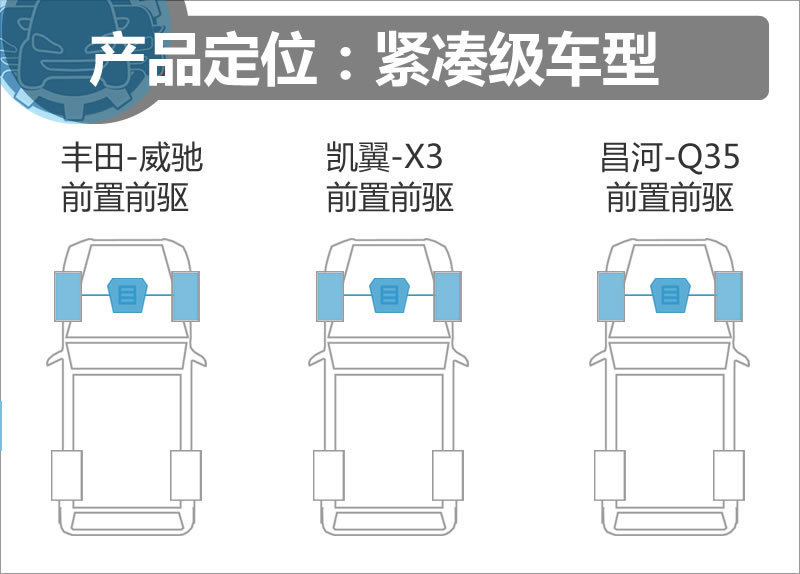 产品定位：紧凑级车型

丰田-威驰
前置前驱

凯翼-X3
前置前驱

昌河-Q35
前置前驱