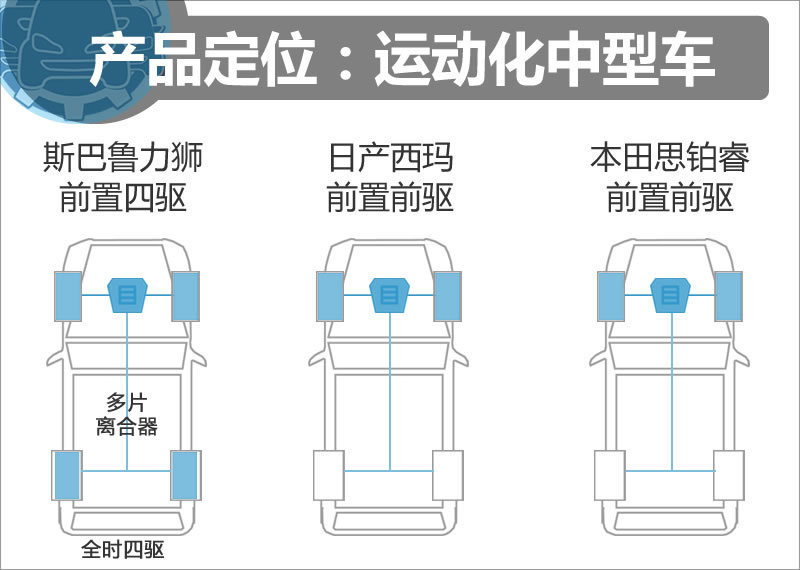 产品定位：运动化中型车

斯巴鲁力狮
前置四驱

多片
离合器

全时四驱

日产西玛
前置前驱

本田思铂睿
前置前驱